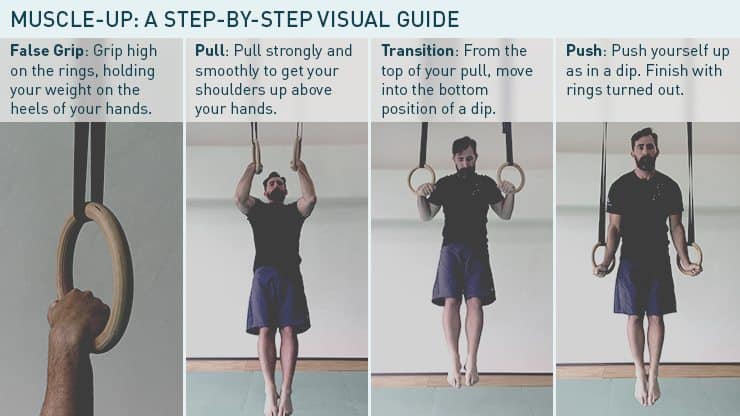 MUSCLE-UP: A STEP-BY-STEP VISUAL GUIDE

False Grip: Grip high on the rings, holding your weight on the heels of your hands.

Pull: Pull strongly and smoothly to get your shoulders up above your hands.

Transition: From the top of your pull, move into the bottom position of a dip.

Push: Push yourself up as in a dip. Finish with rings turned out.